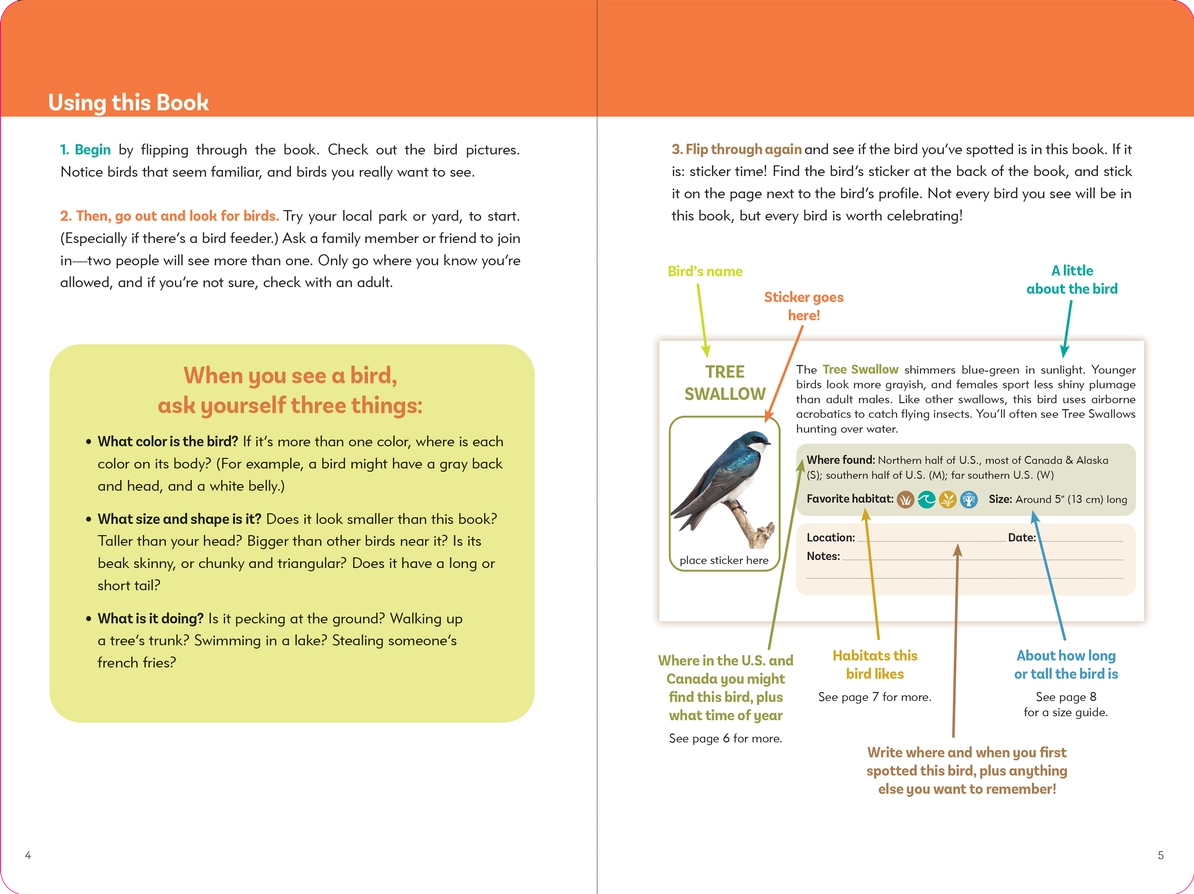 Using this Book

1. Begin by flipping through the book. Check out the bird pictures. Notice birds that seem familiar, and birds you really want to see.

2. Then, go out and look for birds. Try your local park or yard, to start. (Especially if there's a bird feeder.) Ask a family member or friend to join in—two people will see more than one. Only go where you know you're allowed, and if you're not sure, check with an adult.

When you see a bird, ask yourself three things:

• What color is the bird? If it's more than one color, where is each color on its body? (For example, a bird might have a gray back and head, and a white belly.)

• What size and shape is it? Does it look smaller than this book? Taller than your head? Bigger than other birds near it? Is its beak skinny, or chunky and triangular? Does it have a long or short tail?

• What is it doing? Is it pecking at the ground? Walking up a tree's trunk? Swimming in a lake? Stealing someone's french fries?

4

3. Flip through again and see if the bird you've spotted is in this book. If it is: sticker time! Find the bird's sticker at the back of the book, and stick it on the page next to the bird's profile. Not every bird you see will be in this book, but every bird is worth celebrating!

Bird's name

Sticker goes here!

A little about the bird

TREE SWALLOW

place sticker here

The Tree Swallow shimmers blue-green in sunlight. Younger birds look more grayish, and females sport less shiny plumage than adult males. Like other swallows, this bird uses airborne acrobatics to catch flying insects. You'll often see Tree Swallows hunting over water.

Where found: Northern half of U.S., most of Canada & Alaska (S); southern half of U.S. (M); far southern U.S. (W)

Favorite habitat:

Size: Around 5" (13 cm) long

Location:

Date:

Notes:

Where in the U.S. and Canada you might find this bird, plus what time of year

See page 6 for more.

Habitats this bird likes

See page 7 for more.

About how long or tall the bird is

See page 8 for a size guide.

Write where and when you first spotted this bird, plus anything else you want to remember!

5