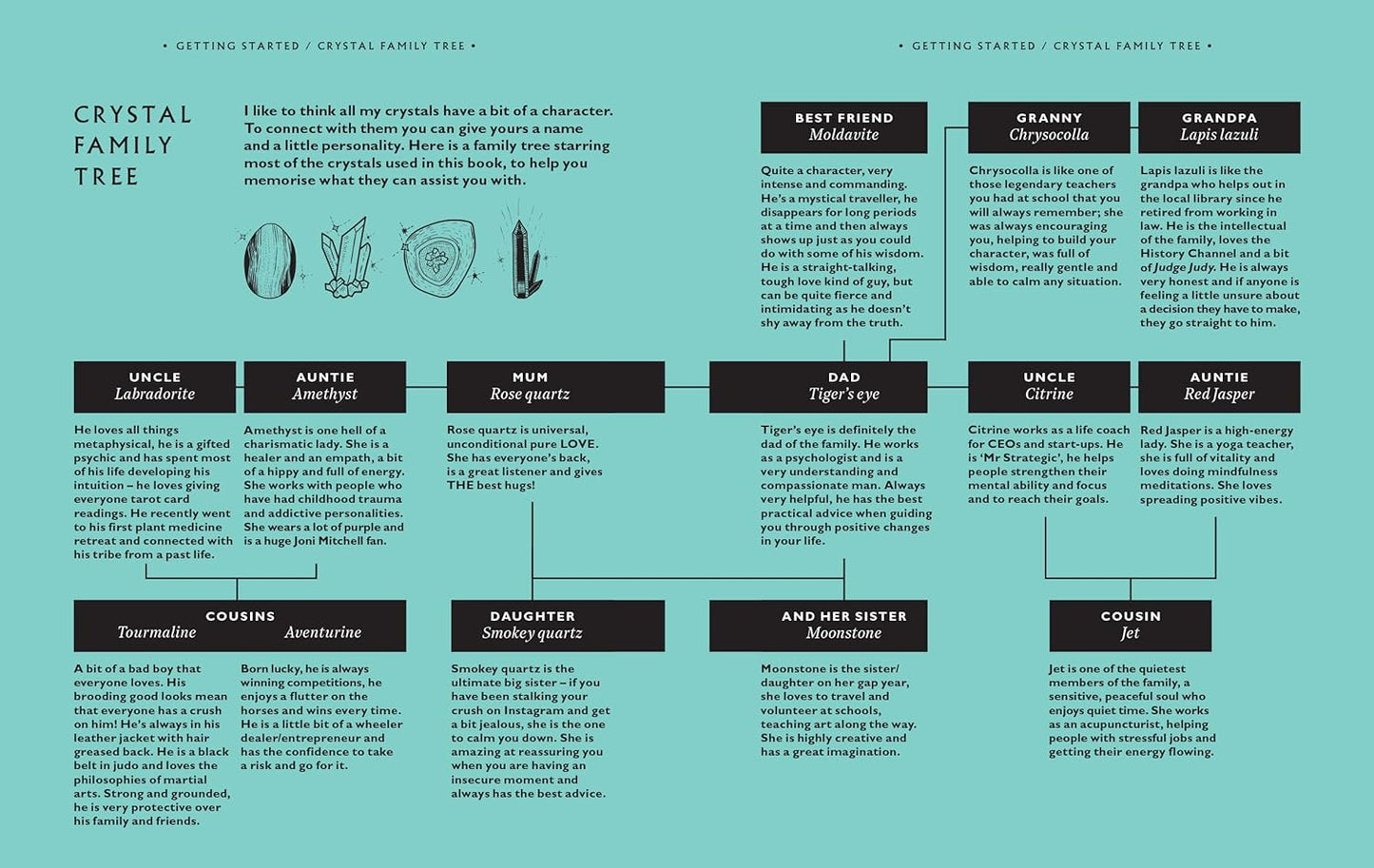 • GETTING STARTED / CRYSTAL FAMILY TREE •

• GETTING STARTED / CRYSTAL FAMILY TREE •

CRYSTAL FAMILY TREE

I like to think all my crystals have a bit of a character. To connect with them you can give yours a name and a little personality. Here is a family tree starring most of the crystals used in this book, to help you memorise what they can assist you with.

BEST FRIEND
Moldavite

Quite a character, very intense and commanding. He's a mystical traveller, he disappears for long periods at a time and then always shows up just as you could do with some of his wisdom. He is a straight-talking, tough love kind of guy, but can be quite fierce and intimidating as he doesn't shy away from the truth.

GRANNY
Chrysocolla

Chrysocolla is like one of those legendary teachers you had at school that you will always remember; she was always encouraging you, helping to build your character, was full of wisdom, really gentle and able to calm any situation.

GRANDPA
Lapis lazuli

Lapis lazuli is like the grandpa who helps out in the local library since he retired from working in law. He is the intellectual of the family, loves the History Channel and a bit of Judge Judy. He is always very honest and if anyone is feeling a little unsure about a decision they have to make, they go straight to him.

UNCLE
Labradorite

He loves all things metaphysical, he is a gifted psychic and has spent most of his life developing his intuition – he loves giving everyone tarot card readings. He recently went to his first plant medicine retreat and connected with his tribe from a past life.

AUNTIE
Amethyst

Amethyst is one hell of a charismatic lady. She is a healer and an empath, a bit of a hippy and full of energy. She works with people who have had childhood trauma and addictive personalities. She wears a lot of purple and is a huge Joni Mitchell fan.

MUM
Rose quartz

Rose quartz is universal, unconditional pure LOVE. She has everyone's back, is a great listener and gives THE best hugs!

DAD
Tiger's eye

Tiger's eye is definitely the dad of the family. He works as a psychologist and is a very understanding and compassionate man. Always very helpful, he has the best practical advice when guiding you through positive changes in your life.

UNCLE
Citrine

Citrine works as a life coach for CEOs and start-ups. He is 'Mr Strategic', he helps people strengthen their mental ability and focus and to reach their goals.

AUNTIE
Red Jasper

Red Jasper is a high-energy lady. She is a yoga teacher, she is full of vitality and loves doing mindfulness meditations. She loves spreading positive vibes.

COUSINS
Tourmaline Aventurine

A bit of a bad boy that everyone loves. His brooding good looks mean that everyone has a crush on him! He's always in his leather jacket with hair greased back. He is a black belt in judo and loves the philosophies of martial arts. Strong and grounded, he is very protective over his family and friends.

Born lucky, he is always winning competitions, he enjoys a flutter on the horses and wins every time. He is a little bit of a wheeler dealer/entrepreneur and has the confidence to take a risk and go for it.

DAUGHTER
Smokey quartz

Smokey quartz is the ultimate big sister – if you have been stalking your crush on Instagram and get a bit jealous, she is the one to calm you down. She is amazing at reassuring you when you are having an insecure moment and always has the best advice.

AND HER SISTER
Moonstone

Moonstone is the sister/daughter on her gap year, she loves to travel and volunteer at schools, teaching art along the way. She is highly creative and has a great imagination.

COUSIN
Jet

Jet is one of the quietest members of the family, a sensitive, peaceful soul who enjoys quiet time. She works as an acupuncturist, helping people with stressful jobs and getting their energy flowing.