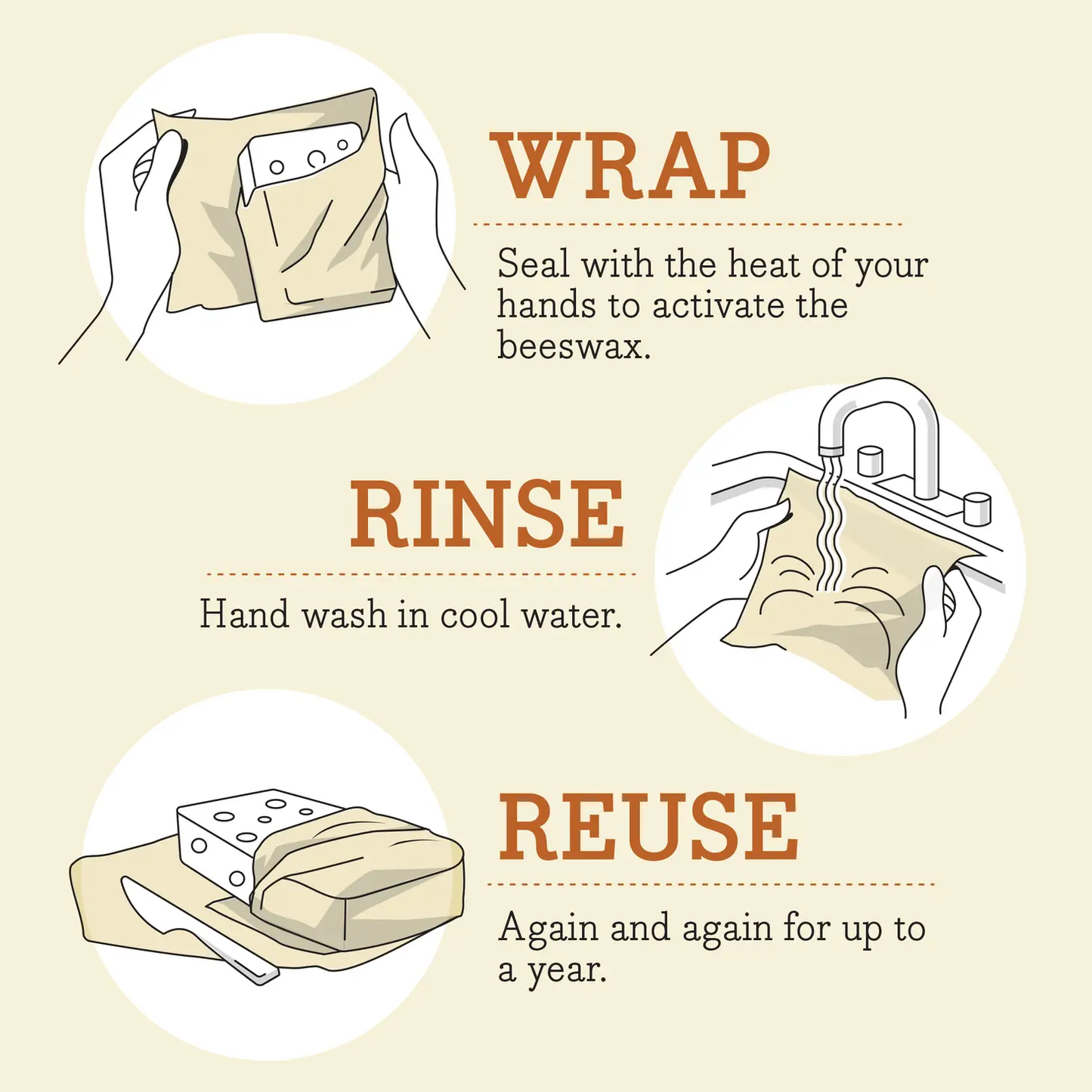 WRAP

Seal with the heat of your hands to activate the beeswax.

RINSE

Hand wash in cool water.

REUSE

Again and again for up to a year.