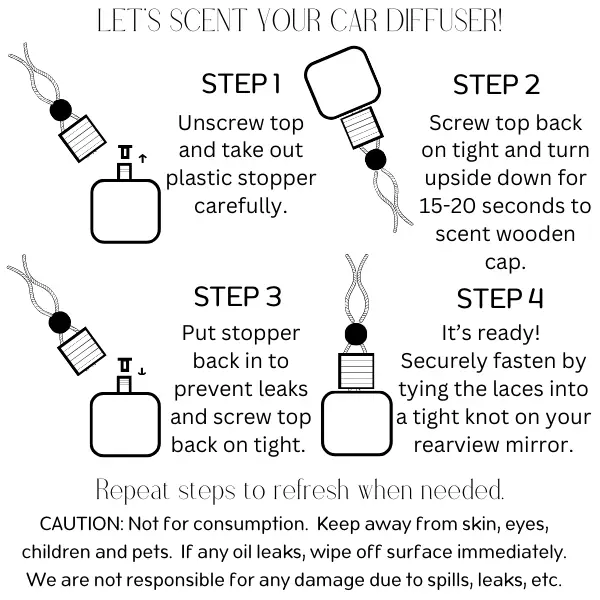 LET'S SCENT YOUR CAR DIFFUSER!

STEP 1
Unscrew top and take out plastic stopper carefully.

STEP 2
Screw top back on tight and turn upside down for 15-20 seconds to scent wooden cap.

STEP 3
Put stopper back in to prevent leaks and screw top back on tight.

STEP 4
It's ready! Securely fasten by tying the laces into a tight knot on your rearview mirror.

Repeat steps to refresh when needed.

CAUTION: Not for consumption. Keep away from skin, eyes, children and pets. If any oil leaks, wipe off surface immediately. We are not responsible for any damage due to spills, leaks, etc.