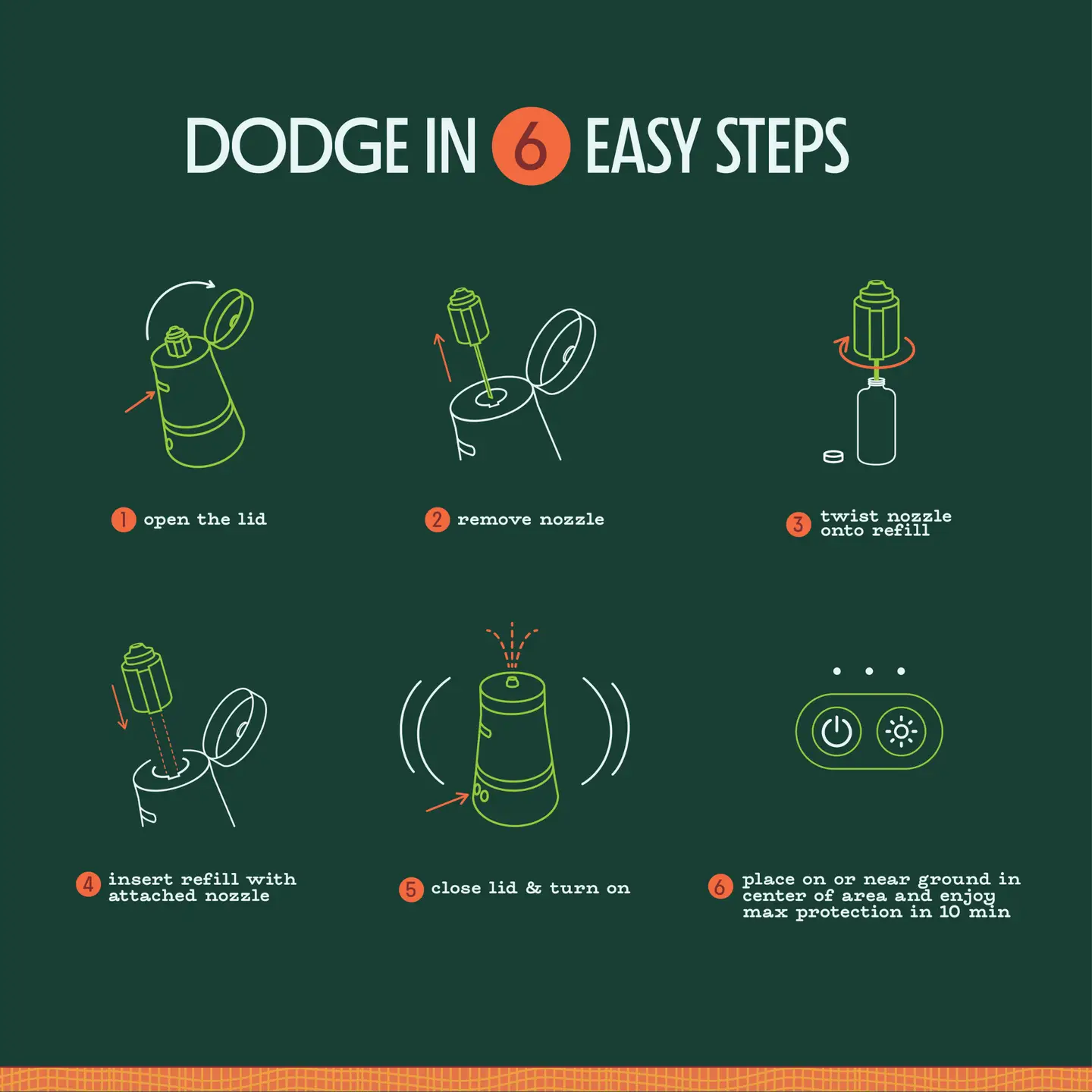 DODGE IN 6 EASY STEPS

1 open the lid

2 remove nozzle

3 twist nozzle onto refill

4 insert refill with attached nozzle

5 close lid & turn on

6 place on or near ground in center of area and enjoy max protection in 10 min